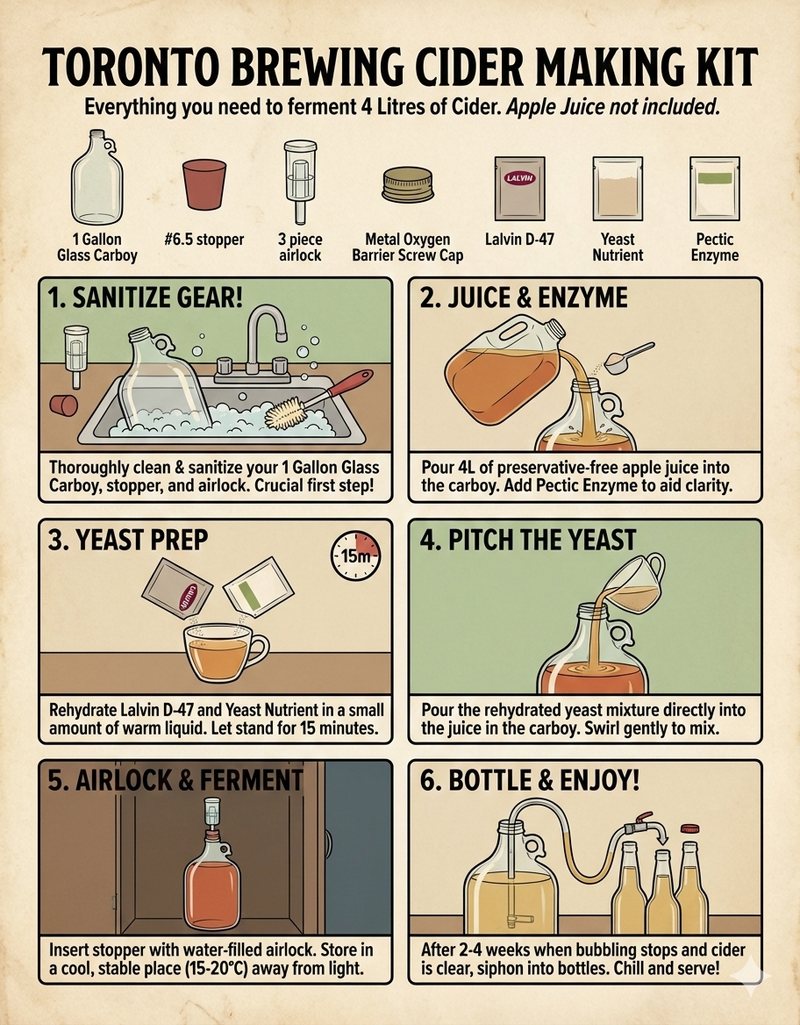 TORONTO BREWING CIDER MAKING KIT

Everything you need to ferment 4 Litres of Cider. Apple Juice not included.

1 Gallon Glass Carboy

#6.5 stopper

3 piece airlock

Metal Oxygen Barrier Screw Cap

LALVIN

Lalvin D-47

Yeast Nutrient

Pectic Enzyme

1. SANITIZE GEAR!

Thoroughly clean & sanitize your 1 Gallon Glass Carboy, stopper, and airlock. Crucial first step!

2. JUICE & ENZYME

Pour 4L of preservative-free apple juice into the carboy. Add Pectic Enzyme to aid clarity.

3. YEAST PREP

15m

Rehydrate Lalvin D-47 and Yeast Nutrient in a small amount of warm liquid. Let stand for 15 minutes.

4. PITCH THE YEAST

Pour the rehydrated yeast mixture directly into the juice in the carboy. Swirl gently to mix.

5. AIRLOCK & FERMENT

Insert stopper with water-filled airlock. Store in a cool, stable place (15-20°C) away from light.

6. BOTTLE & ENJOY!

After 2-4 weeks when bubbling stops and cider is clear, siphon into bottles. Chill and serve!