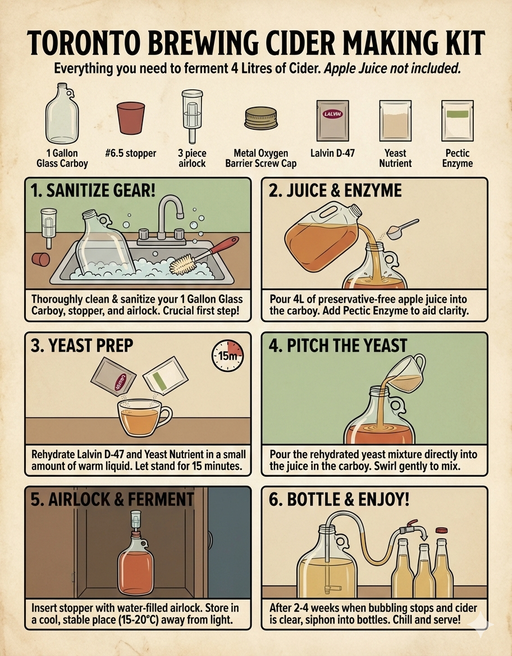 TORONTO BREWING CIDER MAKING KIT

Everything you need to ferment 4 Litres of Cider. Apple Juice not included.

1 Gallon Glass Carboy

#6.5 stopper

3 piece airlock

Metal Oxygen Barrier Screw Cap

LALVIN

Lalvin D-47

Yeast Nutrient

Pectic Enzyme

1. SANITIZE GEAR!

Thoroughly clean & sanitize your 1 Gallon Glass Carboy, stopper, and airlock. Crucial first step!

2. JUICE & ENZYME

Pour 4L of preservative-free apple juice into the carboy. Add Pectic Enzyme to aid clarity.

3. YEAST PREP

15m

Rehydrate Lalvin D-47 and Yeast Nutrient in a small amount of warm liquid. Let stand for 15 minutes.

4. PITCH THE YEAST

Pour the rehydrated yeast mixture directly into the juice in the carboy. Swirl gently to mix.

5. AIRLOCK & FERMENT

Insert stopper with water-filled airlock. Store in a cool, stable place (15-20°C) away from light.

6. BOTTLE & ENJOY!

After 2-4 weeks when bubbling stops and cider is clear, siphon into bottles. Chill and serve!