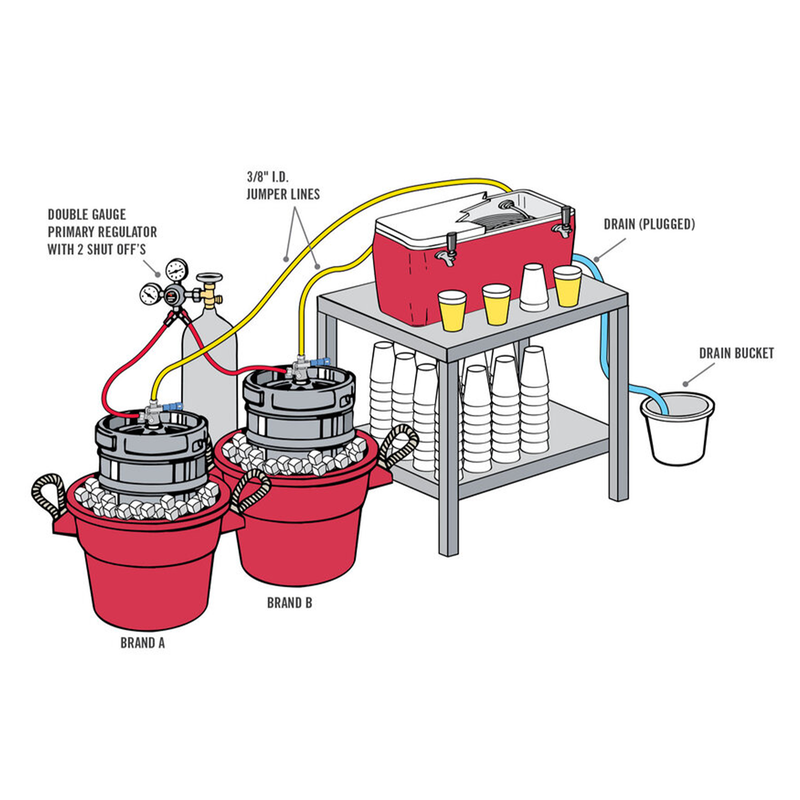 DOUBLE GAUGE PRIMARY REGULATOR WITH 2 SHUT OFF'S

3/8" I.D. JUMPER LINES

DRAIN (PLUGGED)

DRAIN BUCKET

BRAND B

BRAND A